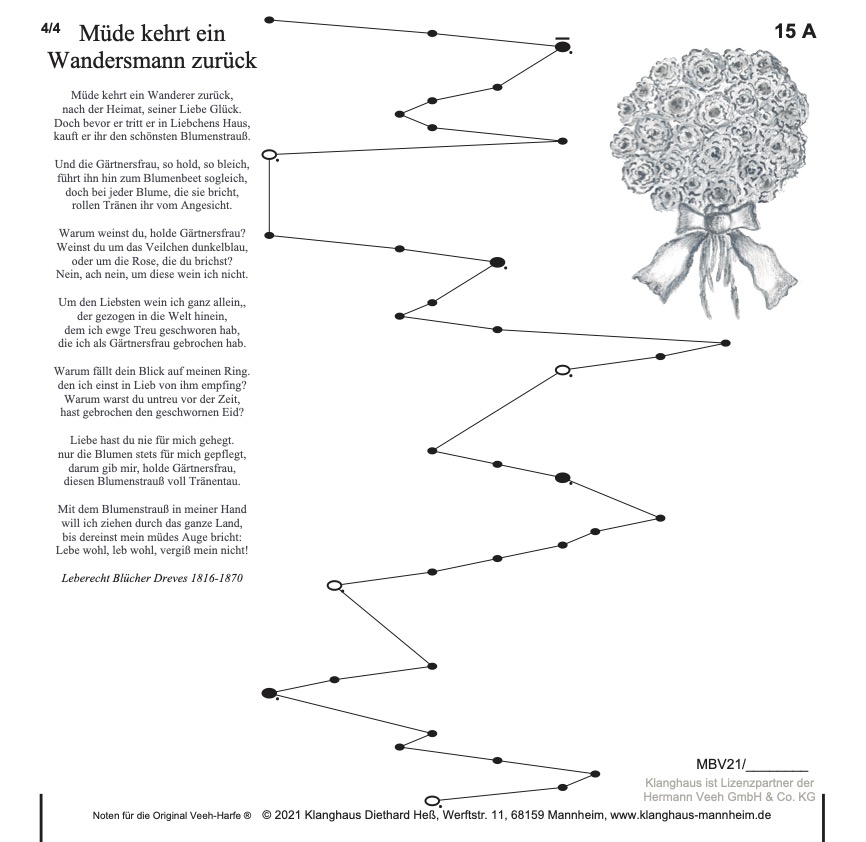 4/4 Müde kehrt ein Wandersmann zurück

15 A

Müde kehrt ein Wanderer zurück, nach der Heimat, seiner Liebe Glück. Doch bevor er tritt er in Liebchens Haus, kauft er ihr den schönsten Blumenstrauß.

Und die Gärtnersfrau, so hold, so bleich, führt ihn hin zum Blumenbeet sogleich, doch bei jeder Blume, die sie bricht, rollen Tränen ihr vom Angesicht.

Warum weinst du, holde Gärtnersfrau? Weinst du um das Veilchen dunkelblau, oder um die Rose, die du brichst? Nein, ach nein, um diese wein ich nicht.

Um den Liebsten wein ich ganz allein,, der gezogen in die Welt hinein, dem ich ewge Treu geschworen hab, die ich als Gärtnersfrau gebrochen hab.

Warum fällt dein Blick auf meinen Ring. den ich einst in Lieb von ihm empfing? Warum warst du untreu vor der Zeit, hast gebrochen den geschwornen Eid?

Liebe hast du nie für mich gehegt. nur die Blumen stets für mich gepflegt, darum gib mir, holde Gärtnersfrau, diesen Blumenstrauß voll Tränentau.

Mit dem Blumenstrauß in meiner Hand will ich ziehen durch das ganze Land, bis dereinst mein müdes Auge bricht: Lebe wohl, leb wohl, vergiß mein nicht!

Leberecht Blücher Dreves 1816-1870

MBV21/________

Klanghaus ist Lizenzpartner der Hermann Veeh GmbH & Co. KG

Noten für die Original Veeh-Harfe ® © 2021 Klanghaus Diethard Heß, Werftstr. 11, 68159 Mannheim, www.klanghaus-mannheim.de