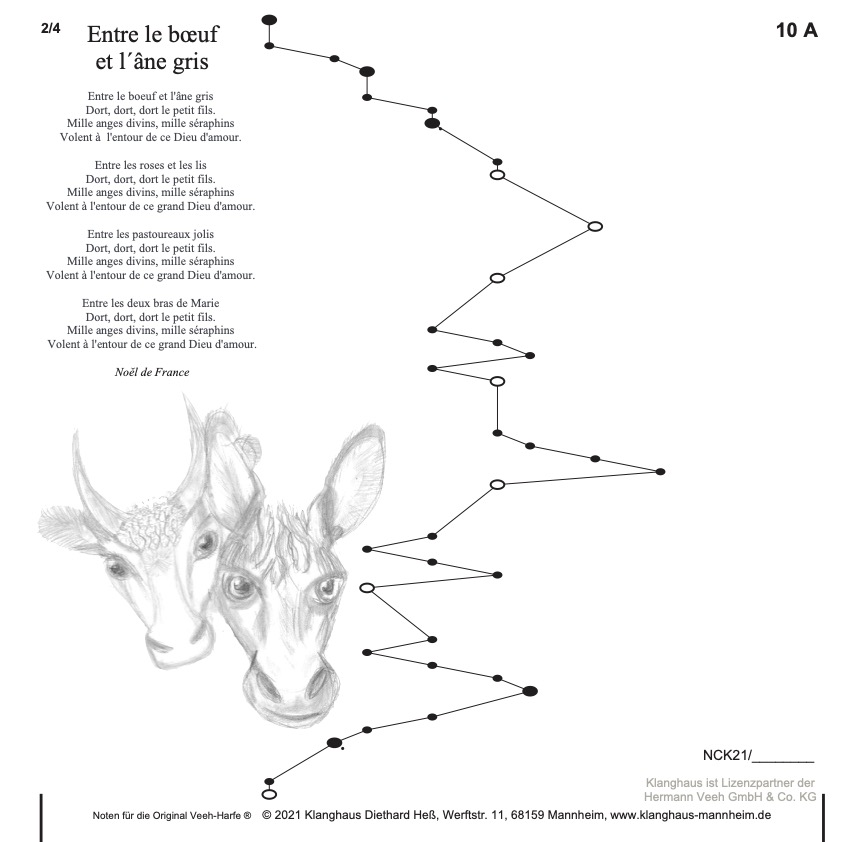 2/4

Entre le bœuf et l´âne gris

10 A

Entre le boeuf et l'âne gris
Dort, dort, dort le petit fils.
Mille anges divins, mille séraphins
Volent à l'entour de ce Dieu d'amour.

Entre les roses et les lis
Dort, dort, dort le petit fils.
Mille anges divins, mille séraphins
Volent à l'entour de ce grand Dieu d'amour.

Entre les pastoureaux jolis
Dort, dort, dort le petit fils.
Mille anges divins, mille séraphins
Volent à l'entour de ce grand Dieu d'amour.

Entre les deux bras de Marie
Dort, dort, dort le petit fils.
Mille anges divins, mille séraphins
Volent à l'entour de ce grand Dieu d'amour.

Noël de France

NCK21/________

Klanghaus ist Lizenzpartner der Hermann Veeh GmbH & Co. KG

Noten für die Original Veeh-Harfe ® © 2021 Klanghaus Diethard Heß, Werftstr. 11, 68159 Mannheim, www.klanghaus-mannheim.de