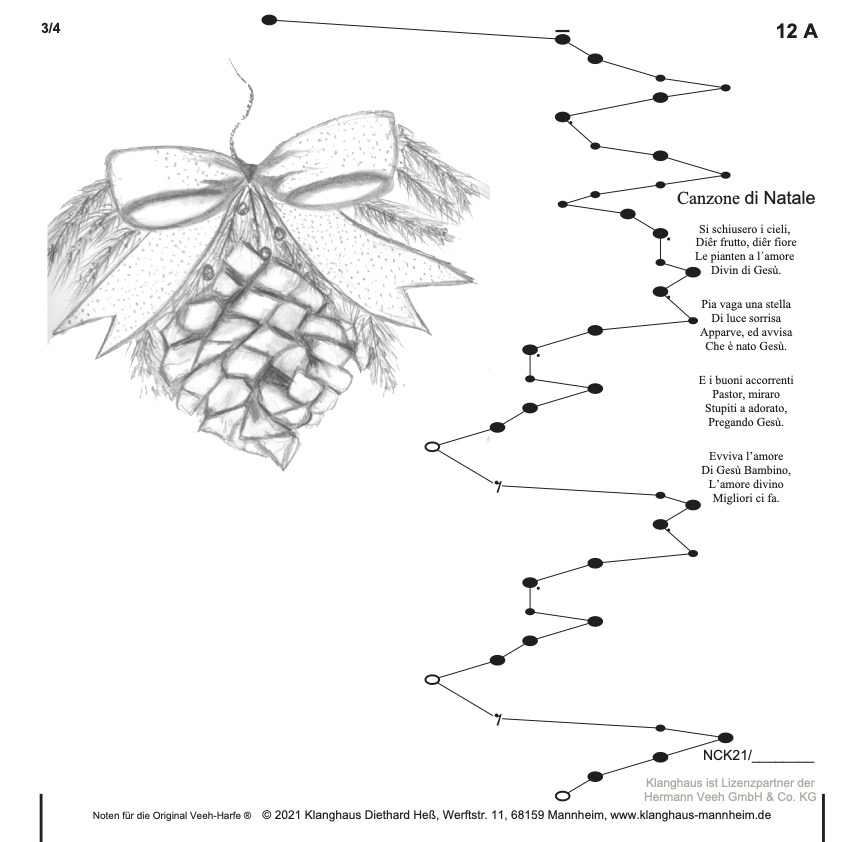 3/4

12 A

Canzone di Natale

Si schiusero i cieli,
Diêr frutto, diêr fiore
Le pianten a l´amore
Divin di Gesù.

Pia vaga una stella
Di luce sorrisa
Apparve, ed avvisa
Che è nato Gesù.

E i buoni accorrenti
Pastor, miraro
Stupiti a adorato,
Pregando Gesù.

Evviva l'amore
Di Gesù Bambino,
L'amore divino
Migliori ci fa.

NCK21/________

Klanghaus ist Lizenzpartner der
Hermann Veeh GmbH & Co. KG

Noten für die Original Veeh-Harfe ® © 2021 Klanghaus Diethard Heß, Werftstr. 11, 68159 Mannheim, www.klanghaus-mannheim.de