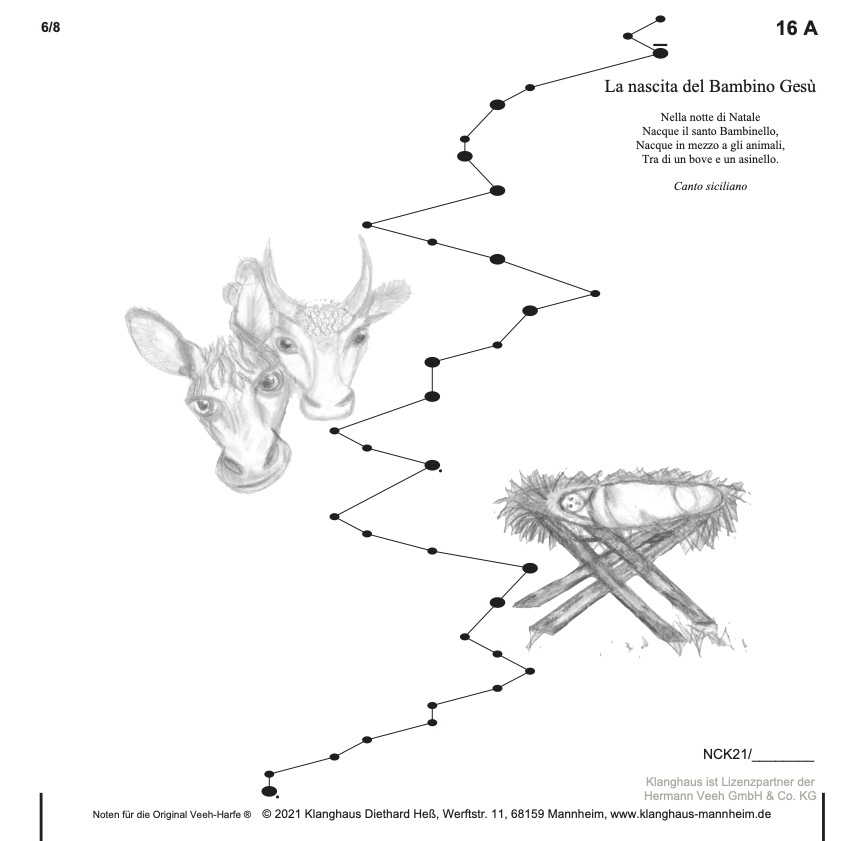 6/8

16 A

La nascita del Bambino Gesù

Nella notte di Natale
Nacque il santo Bambinello,
Nacque in mezzo a gli animali,
Tra di un bove e un asinello.

Canto siciliano

NCK21/________

Klanghaus ist Lizenzpartner der
Hermann Veeh GmbH & Co. KG

Noten für die Original Veeh-Harfe ® © 2021 Klanghaus Diethard Heß, Werftstr. 11, 68159 Mannheim, www.klanghaus-mannheim.de